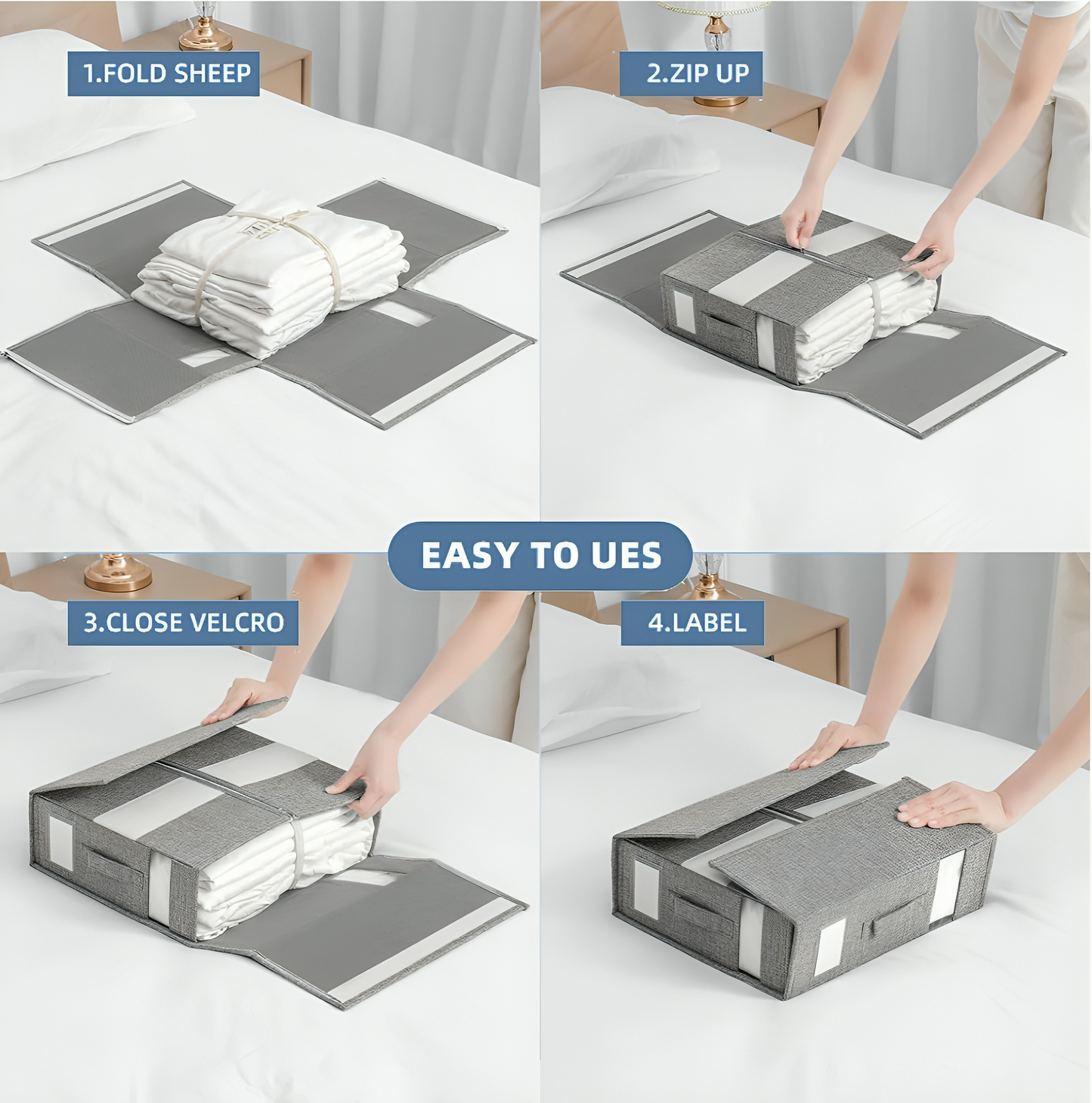 1.FOLD SHEEP

2.ZIP UP

EASY TO UES

3.CLOSE VELCRO

4.LABEL